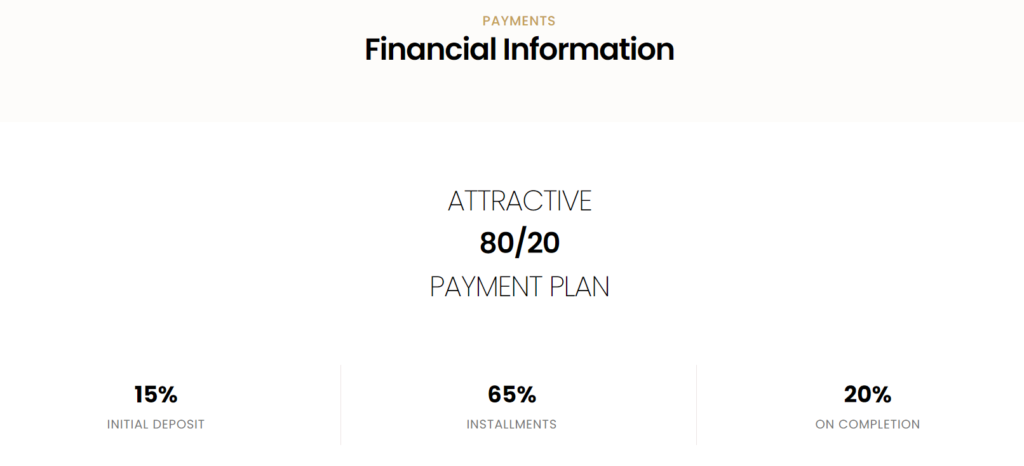 PAYMENTS
Financial Information

ATTRACTIVE
80/20
PAYMENT PLAN

15%
INITIAL DEPOSIT

65%
INSTALLMENTS

20%
ON COMPLETION